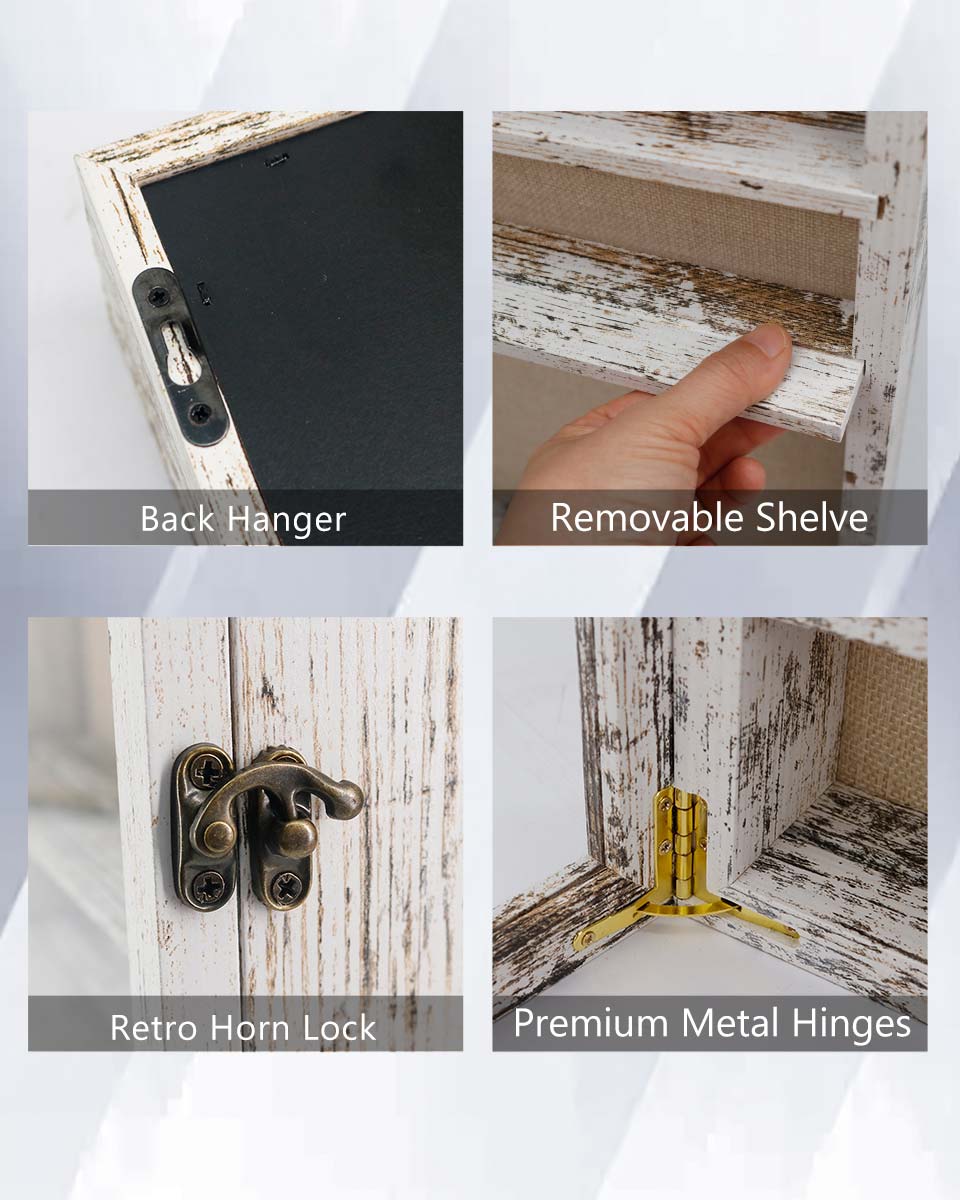 Back Hanger

Removable Shelve

Retro Horn Lock

Premium Metal Hinges